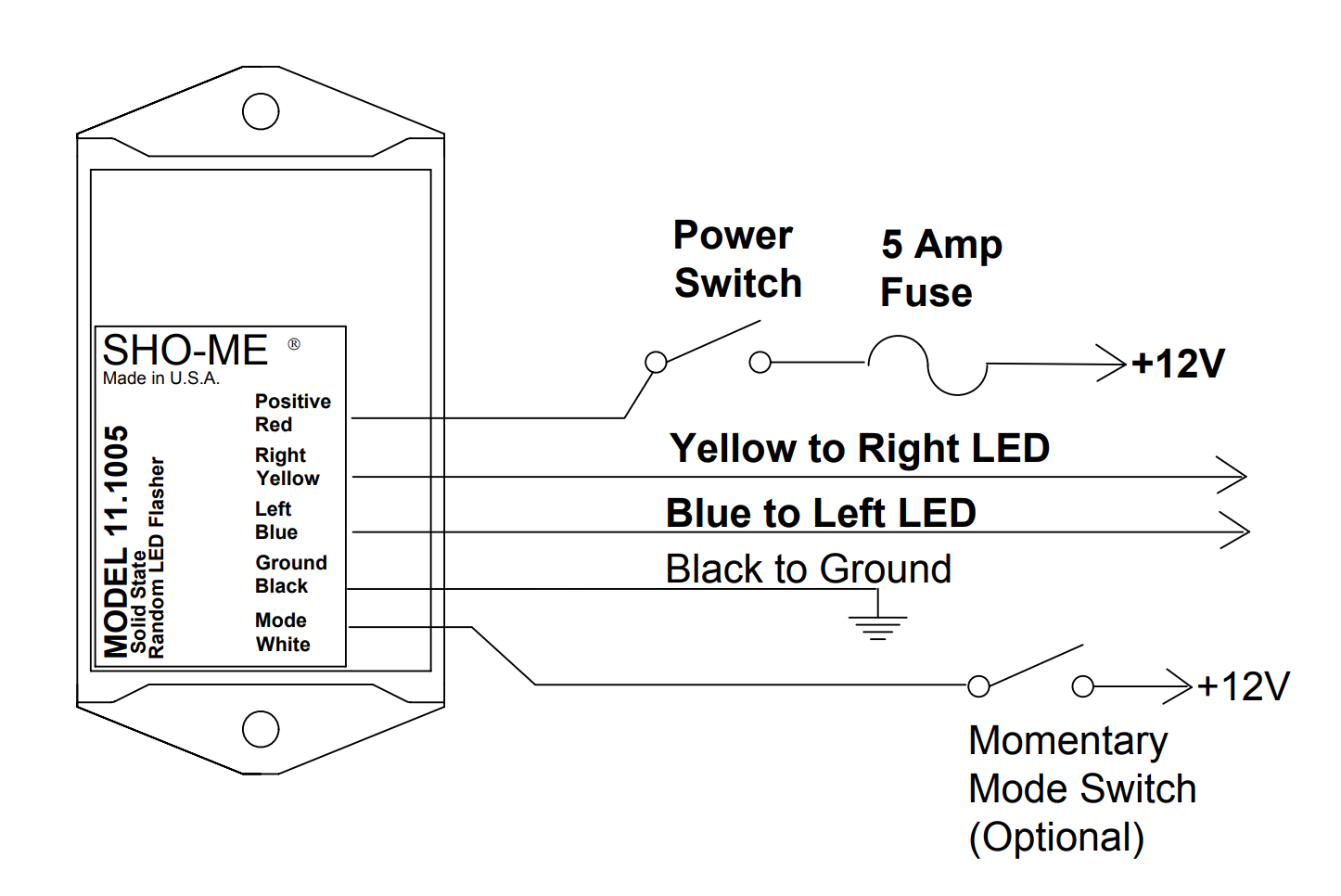 SHO-ME ®
Made in U.S.A.

MODEL 11.1005
Solid State
Random LED Flasher

Positive
Red
Right
Yellow
Left
Blue
Ground
Black
Mode
White

Power
Switch

5 Amp
Fuse

+12V

Yellow to Right LED

Blue to Left LED

Black to Ground

+12V

Momentary
Mode Switch
(Optional)